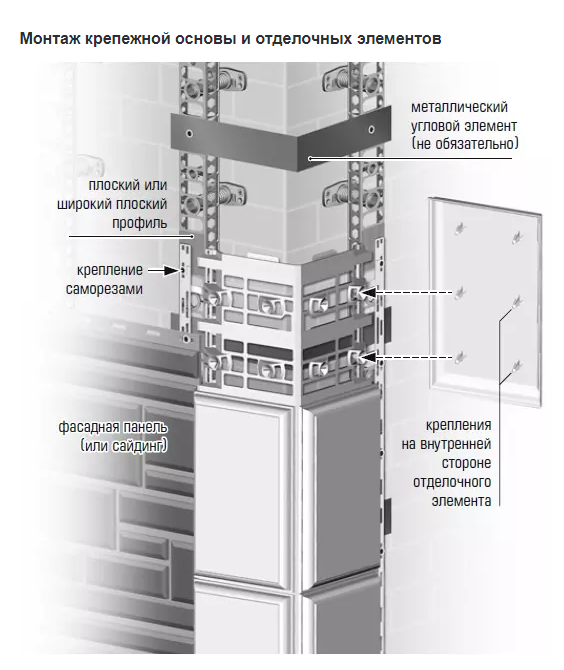 Монтаж крепежной основы и отделочных элементов

металлический угловой элемент (не обязательно)

плоский или широкий плоский профиль

крепление саморезами

фасадная панель (или сайдинг)

крепления на внутренней стороне отделочного элемента